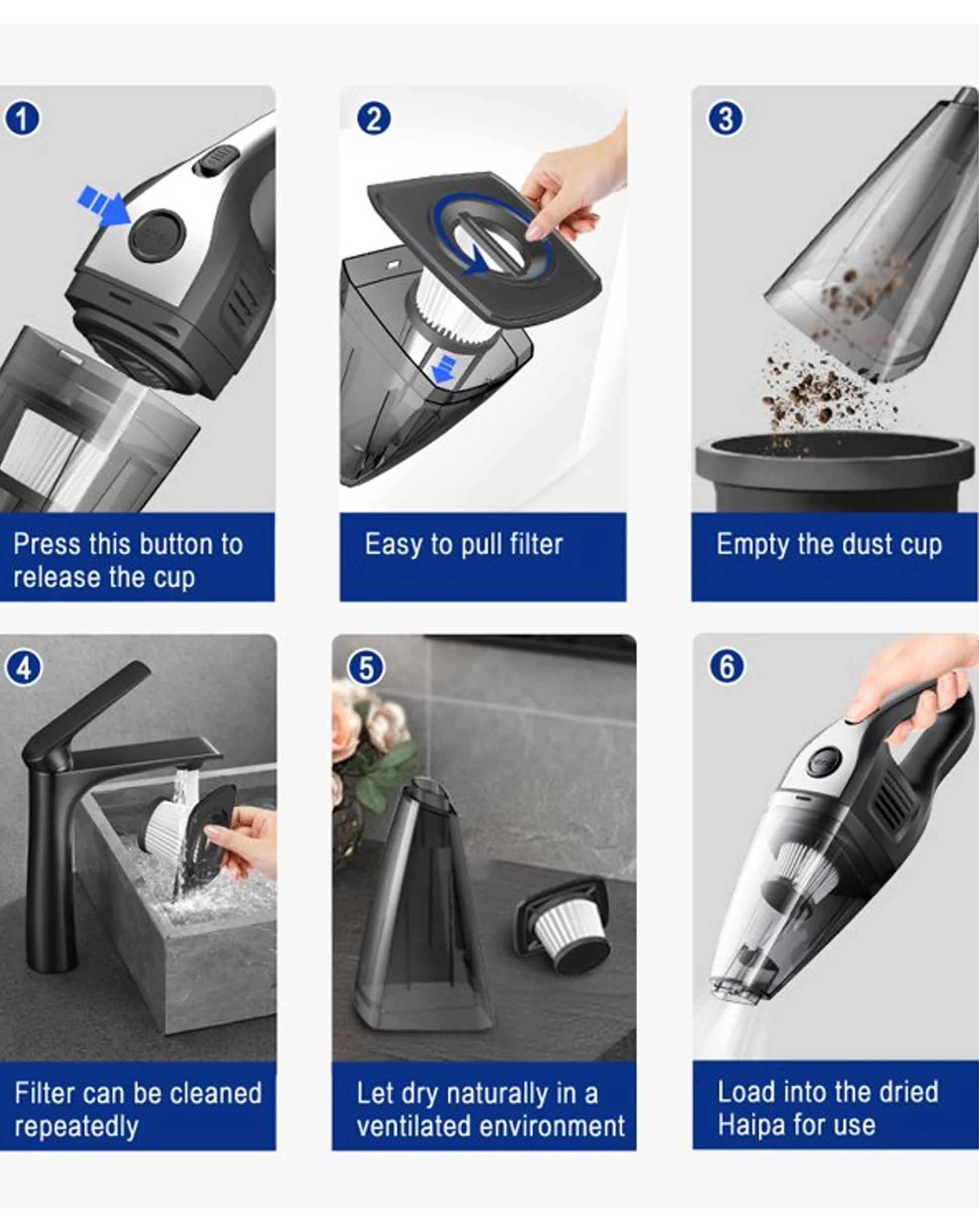 1
Press this button to release the cup

2
Easy to pull filter

3
Empty the dust cup

4
Filter can be cleaned repeatedly

5
Let dry naturally in a ventilated environment

6
Load into the dried Haipa for use