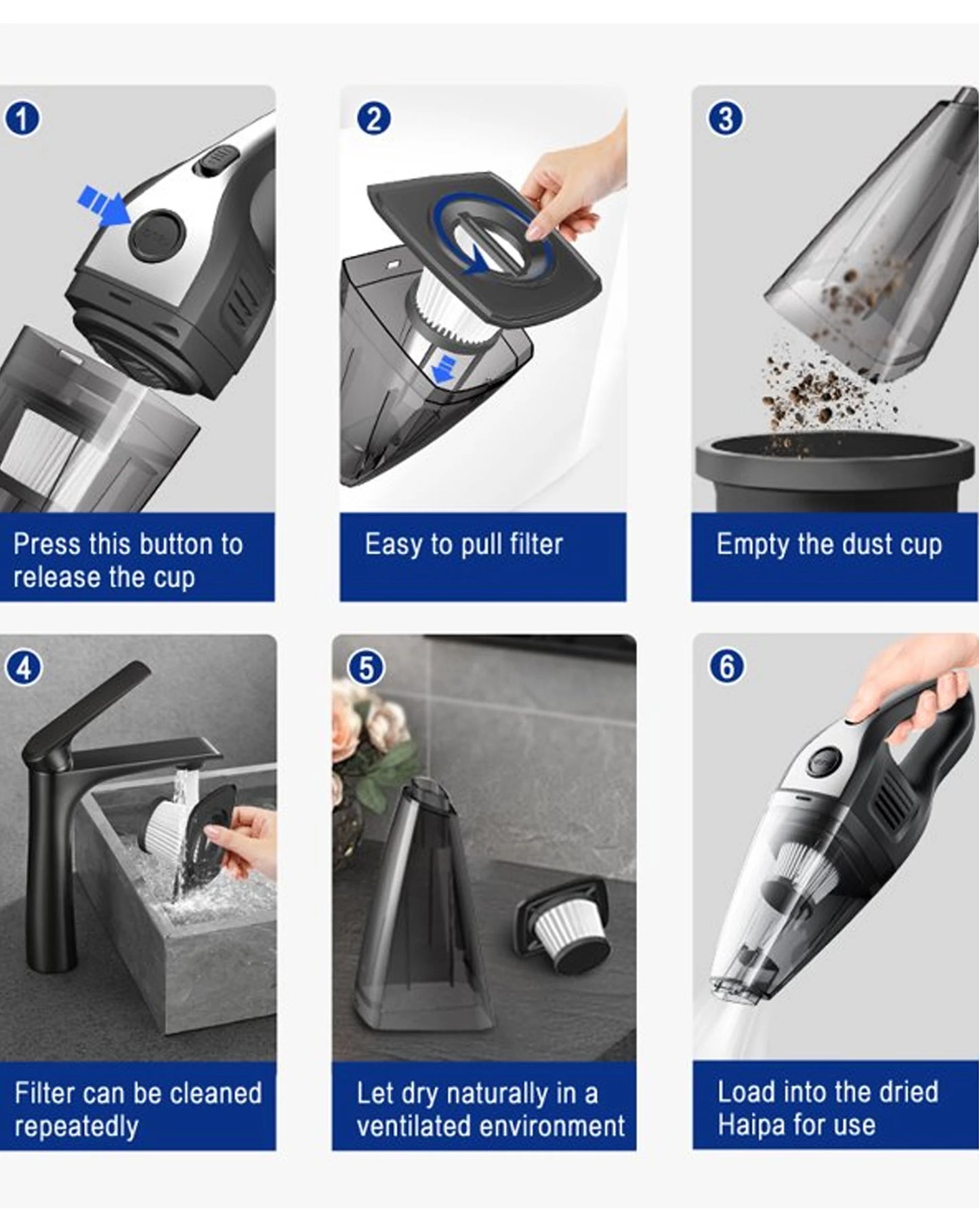 1

Press this button to release the cup

2

Easy to pull filter

3

Empty the dust cup

4

Filter can be cleaned repeatedly

5

Let dry naturally in a ventilated environment

6

Load into the dried Haipa for use