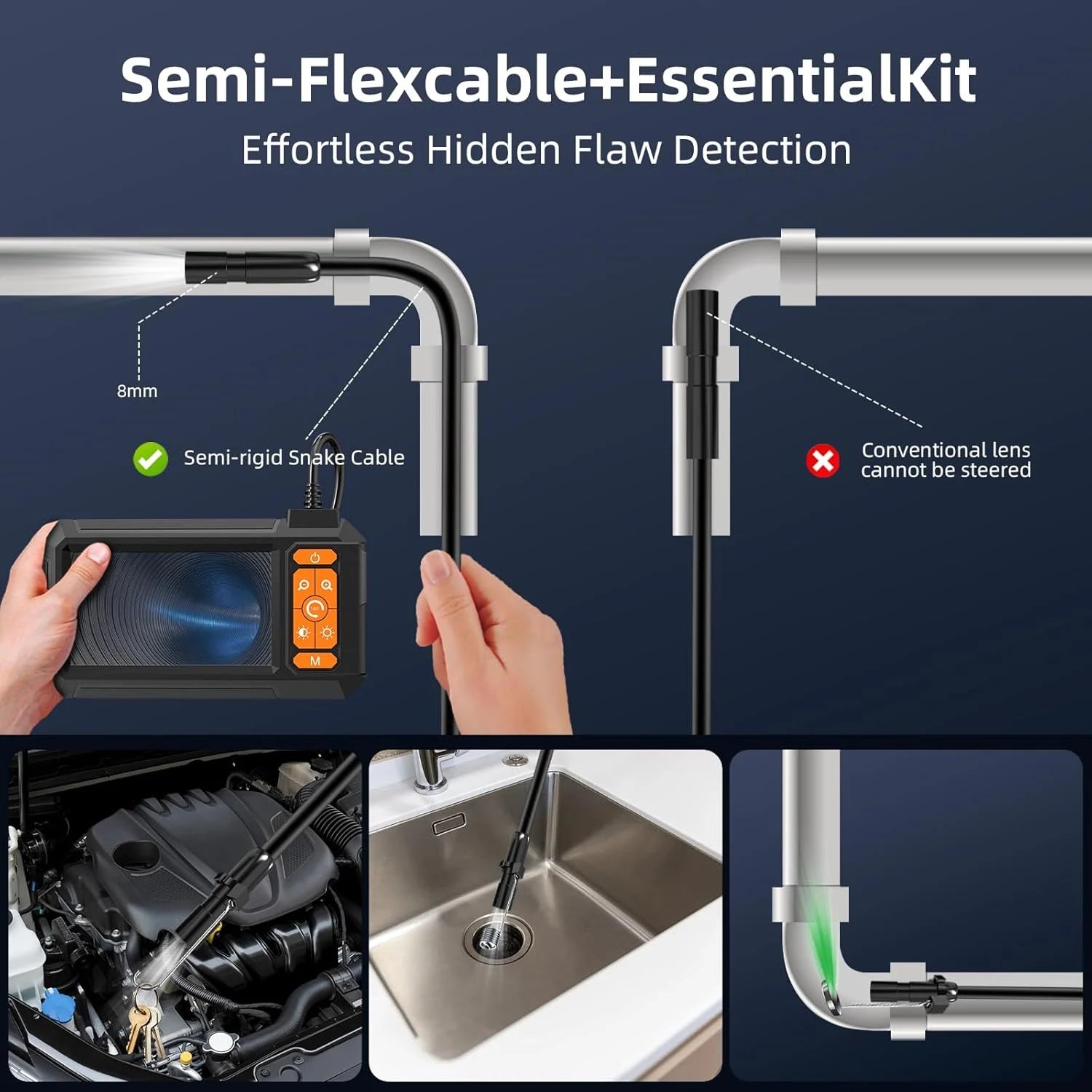 Semi-Flexcable+EssentialKit

Effortless Hidden Flaw Detection

8mm

Semi-rigid Snake Cable

Conventional lens cannot be steered

M