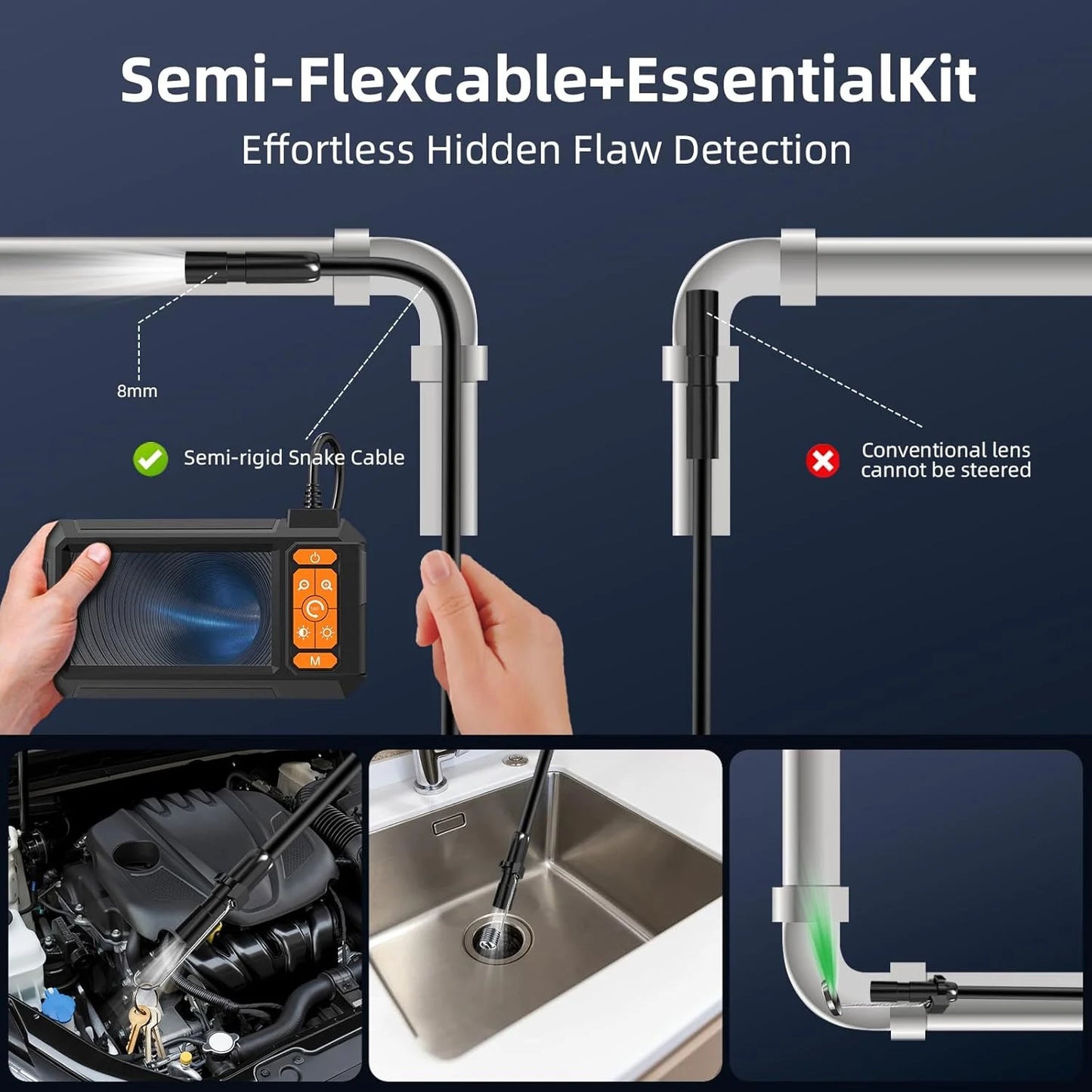 Semi-Flexcable+EssentialKit
Effortless Hidden Flaw Detection

8mm

Semi-rigid Snake Cable

Conventional lens cannot be steered

M